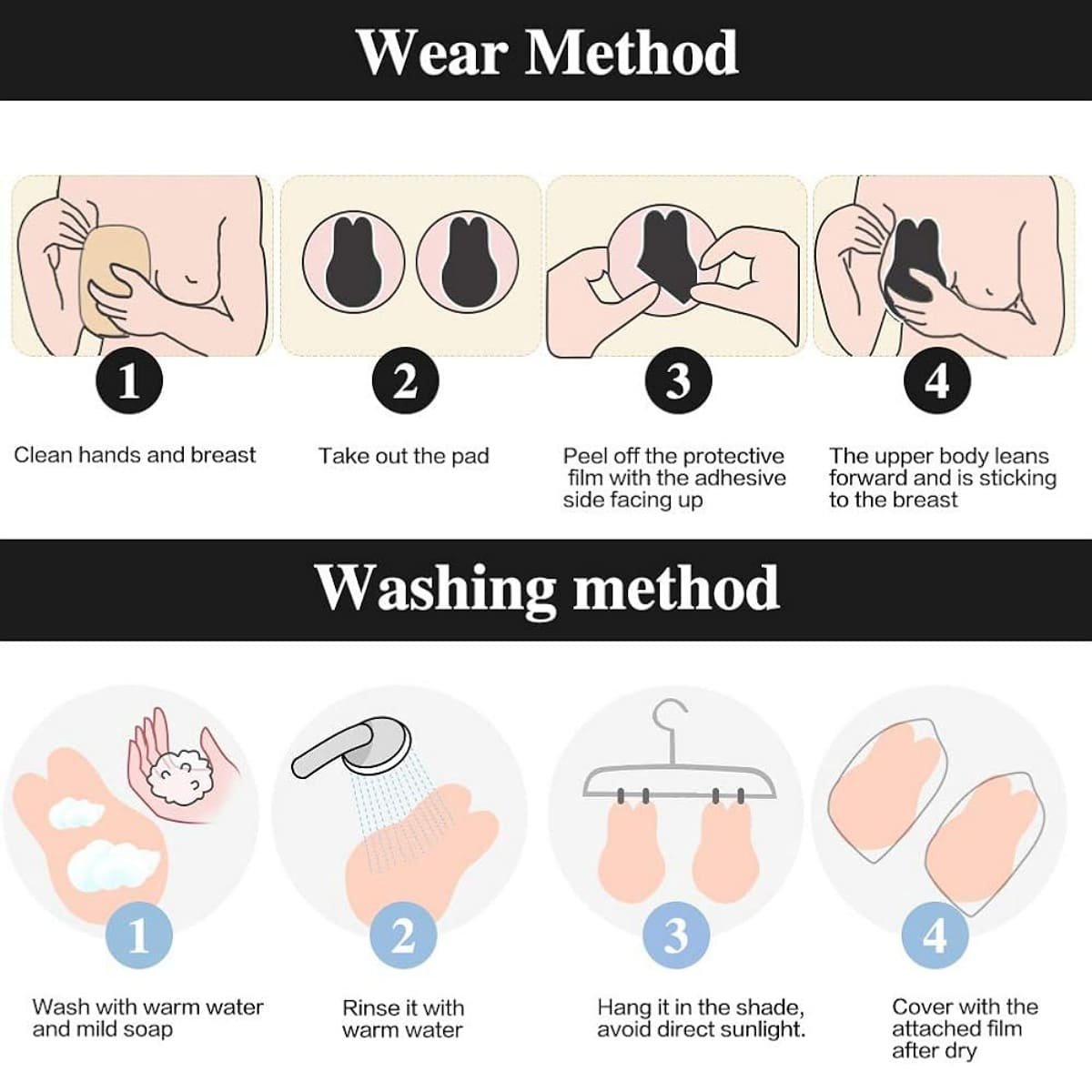 Wear Method

1

Clean hands and breast

2

Take out the pad

3

Peel off the protective film with the adhesive side facing up

4

The upper body leans forward and is sticking to the breast

Washing method

1

Wash with warm water and mild soap

2

Rinse it with warm water

3

Hang it in the shade, avoid direct sunlight.

4

Cover with the attached film after dry