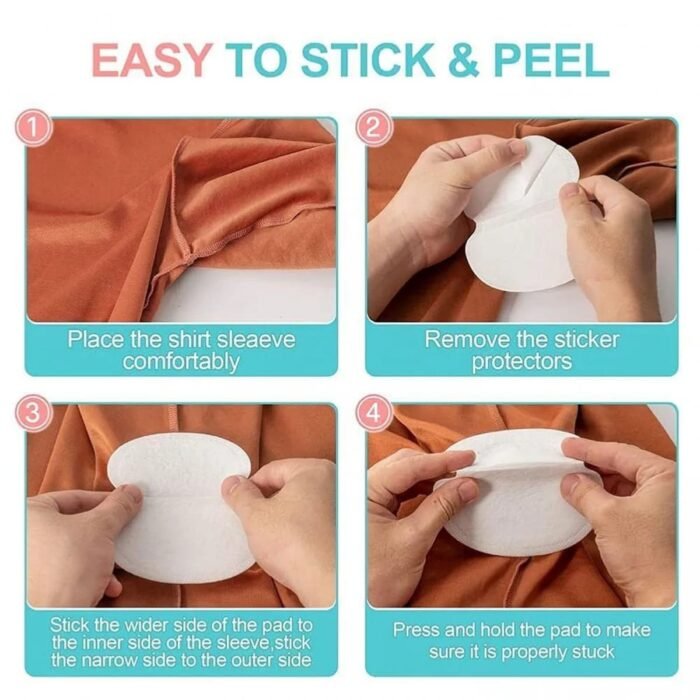 EASY TO STICK & PEEL

1

Place the shirt sleaeve comfortably

2

Remove the sticker protectors

3

Stick the wider side of the pad to the inner side of the sleeve,stick the narrow side to the outer side

4

Press and hold the pad to make sure it is properly stuck